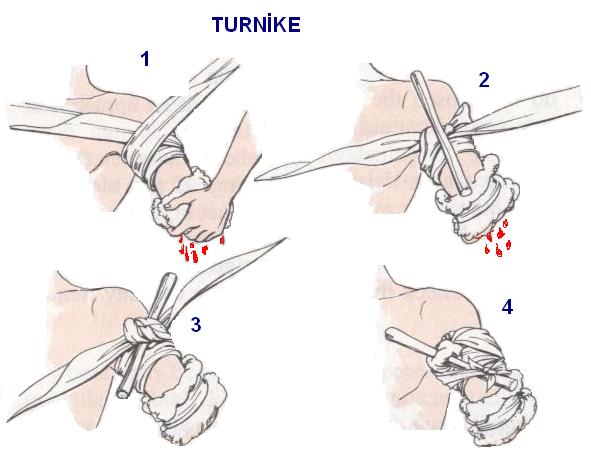 TURNİKE

1

2

3

4